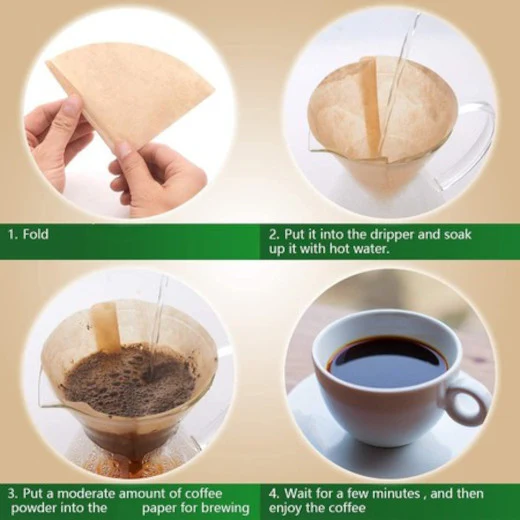 1. Fold

2. Put it into the dripper and soak up it with hot water.

3. Put a moderate amount of coffee powder into the paper for brewing

4. Wait for a few minutes , and then enjoy the coffee